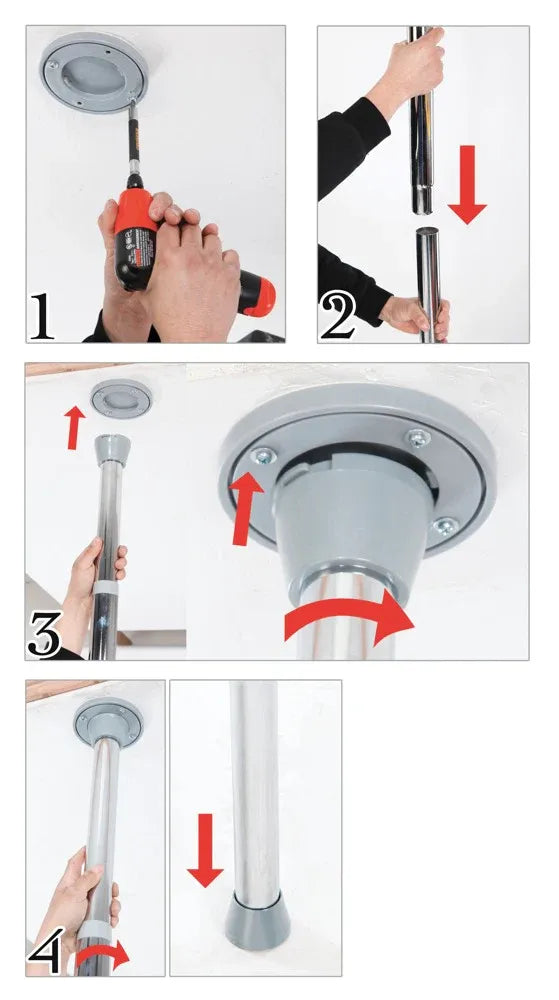 1

2

3

4